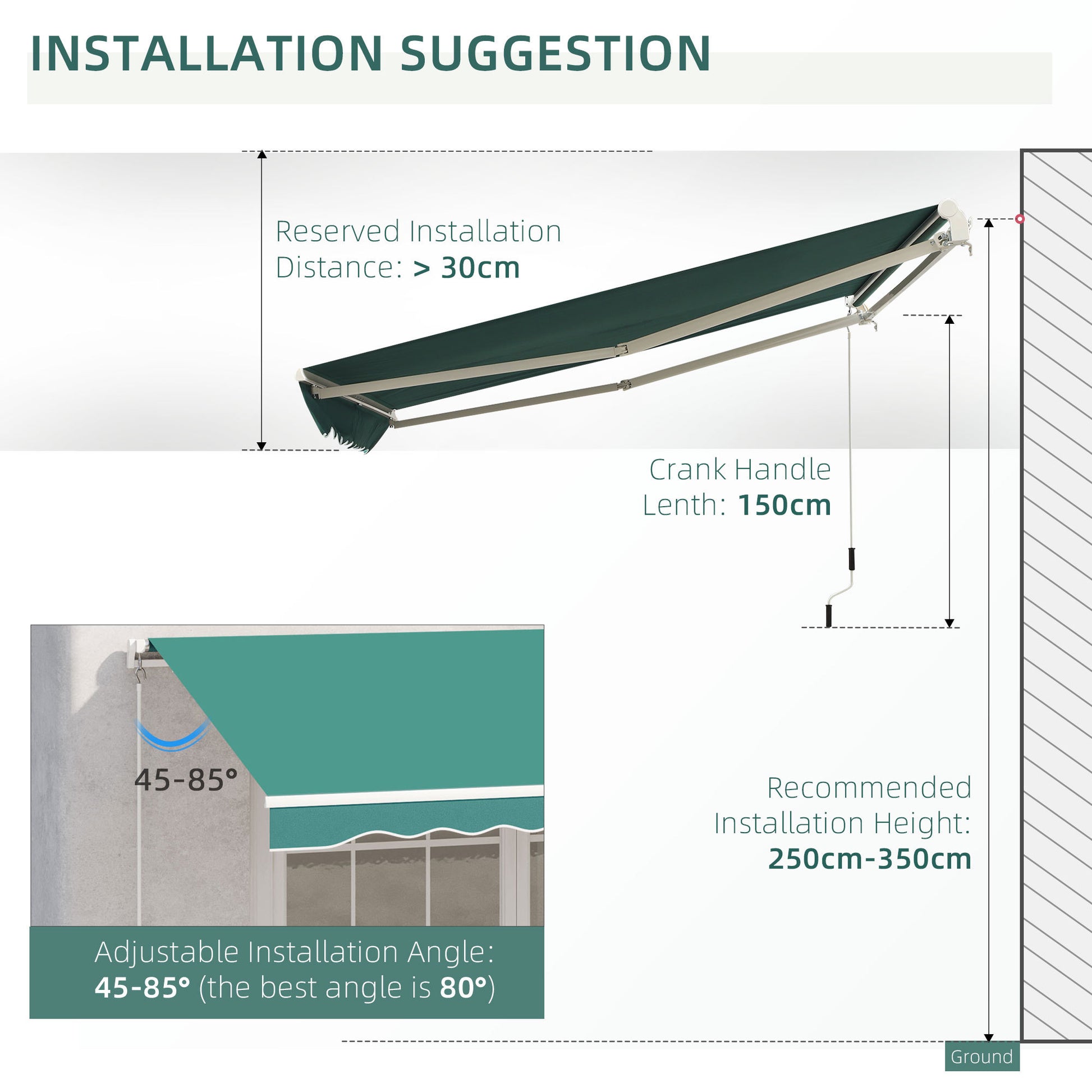 INSTALLATION SUGGESTION

Reserved Installation Distance: > 30cm

Crank Handle Lenth: 150cm

45-85°

Recommended Installation Height: 250cm-350cm

Adjustable Installation Angle: 45-85° (the best angle is 80°)

Ground