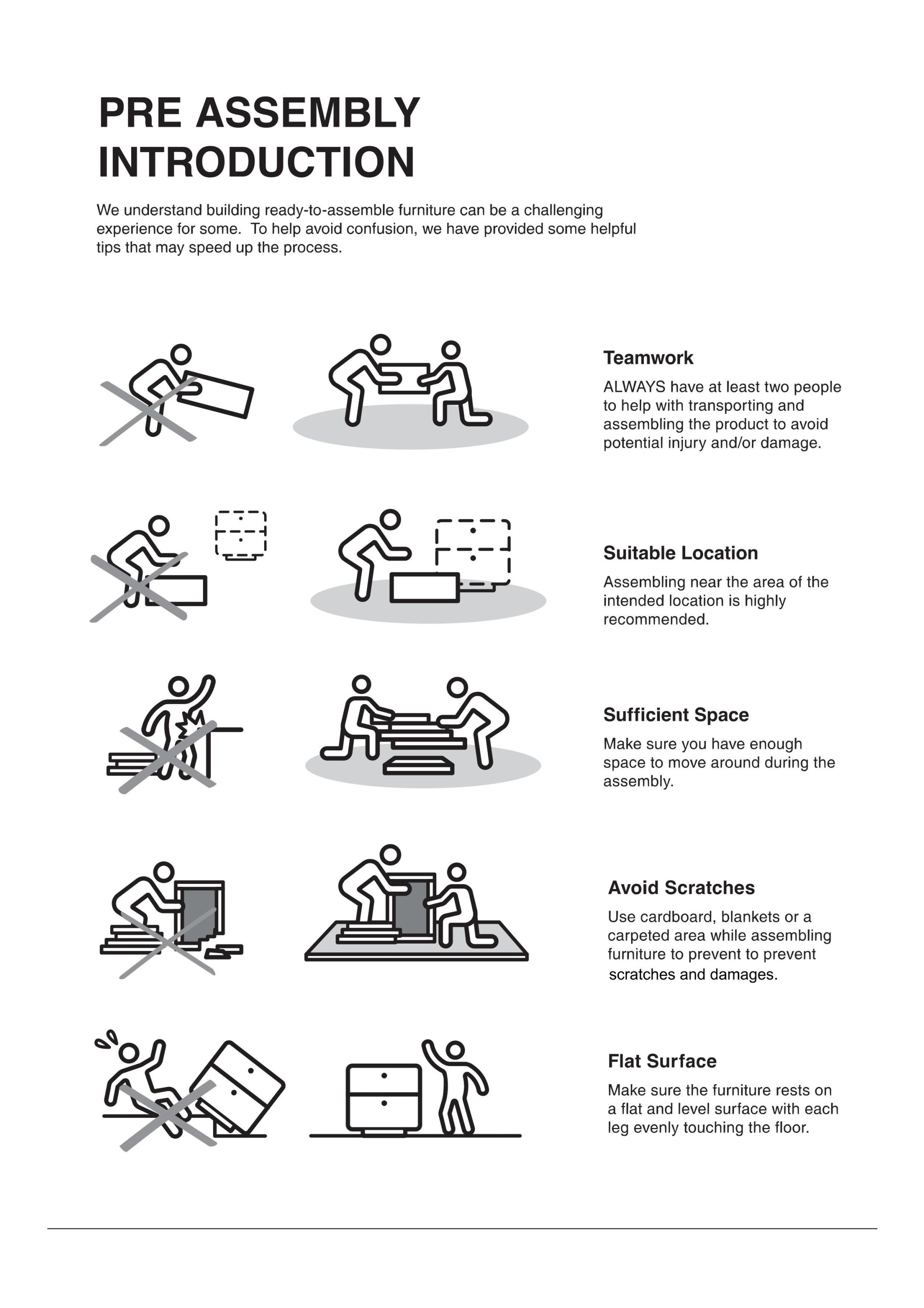 PRE ASSEMBLY INTRODUCTION

We understand building ready-to-assemble furniture can be a challenging experience for some. To help avoid confusion, we have provided some helpful tips that may speed up the process.

Teamwork

ALWAYS have at least two people to help with transporting and assembling the product to avoid potential injury and/or damage.

Suitable Location

Assembling near the area of the intended location is highly recommended.

Sufficient Space

Make sure you have enough space to move around during the assembly.

Avoid Scratches

Use cardboard, blankets or a carpeted area while assembling furniture to prevent to prevent scratches and damages.

Flat Surface

Make sure the furniture rests on a flat and level surface with each leg evenly touching the floor.