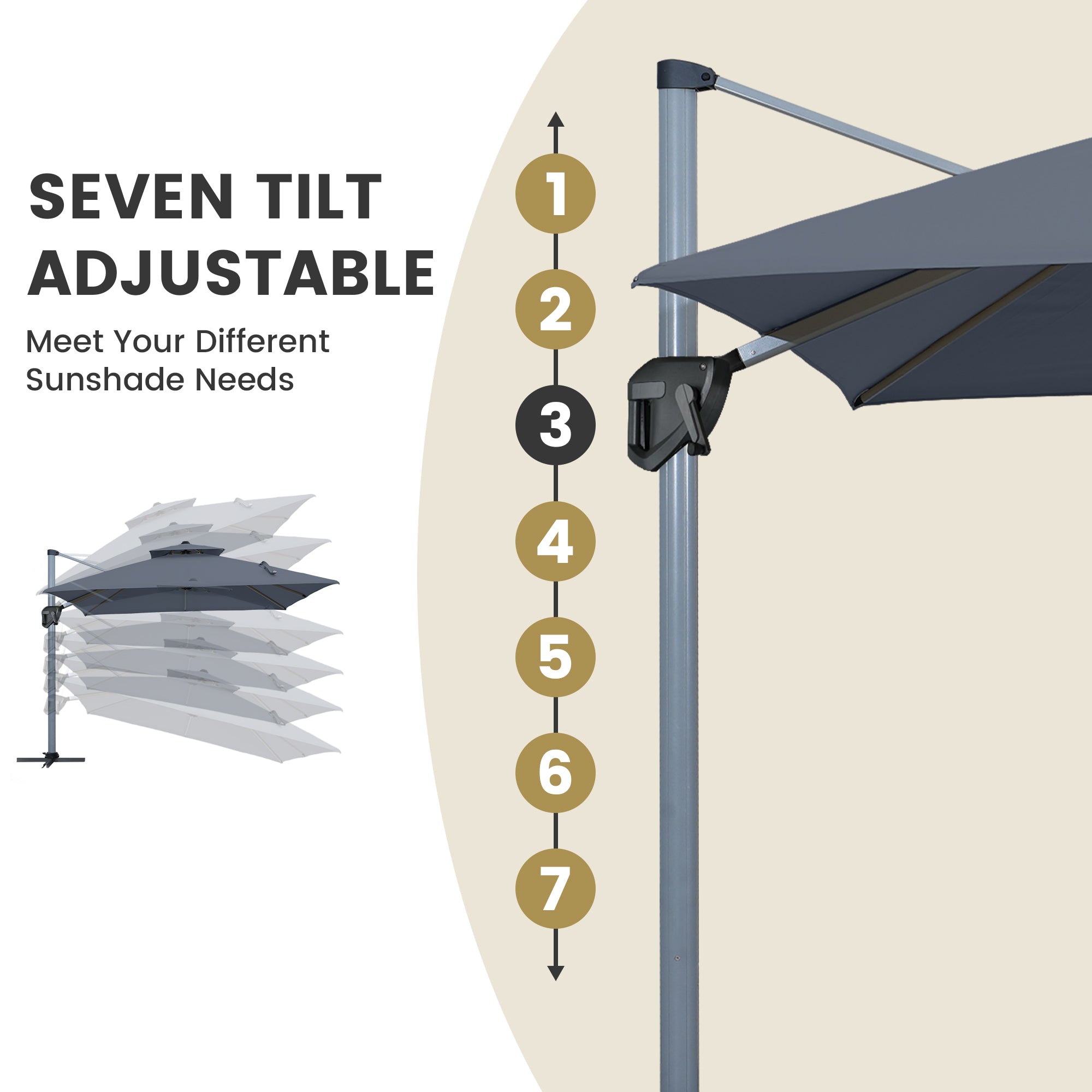 SEVEN TILT ADJUSTABLE

Meet Your Different Sunshade Needs

1
2
3
4
5
6
7