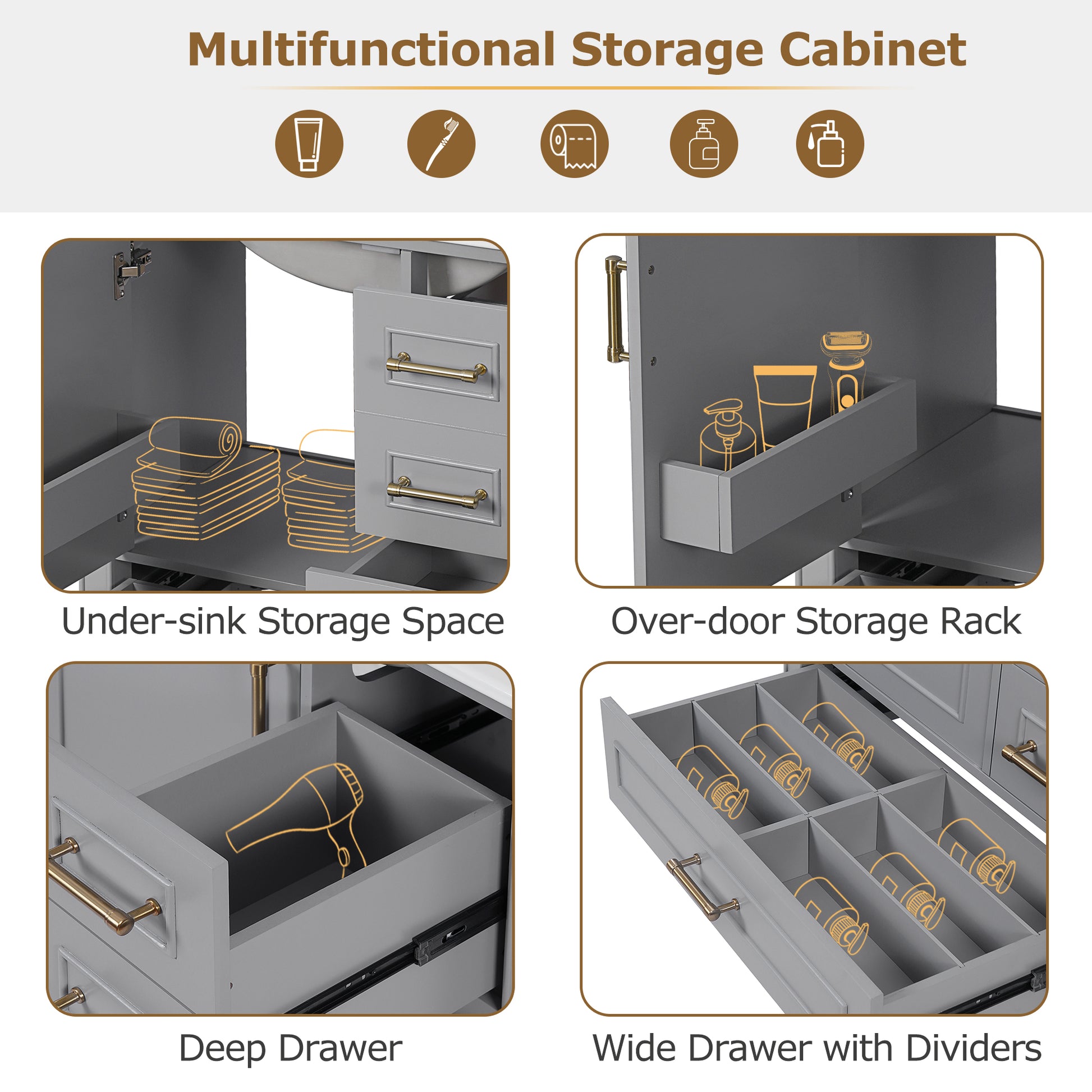 Multifunctional Storage Cabinet

Under-sink Storage Space

Over-door Storage Rack

Deep Drawer

Wide Drawer with Dividers