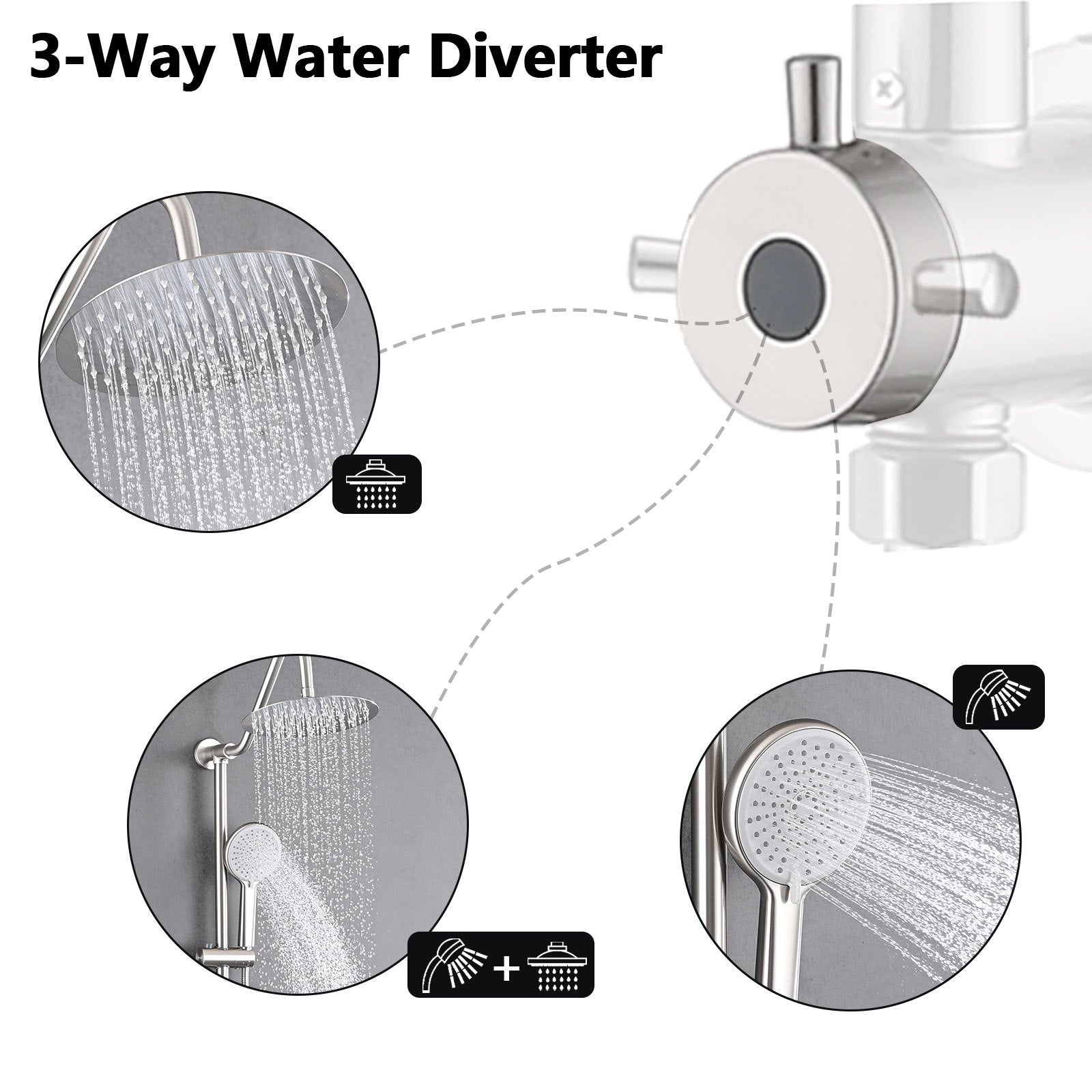 3-Way Water Diverter

+