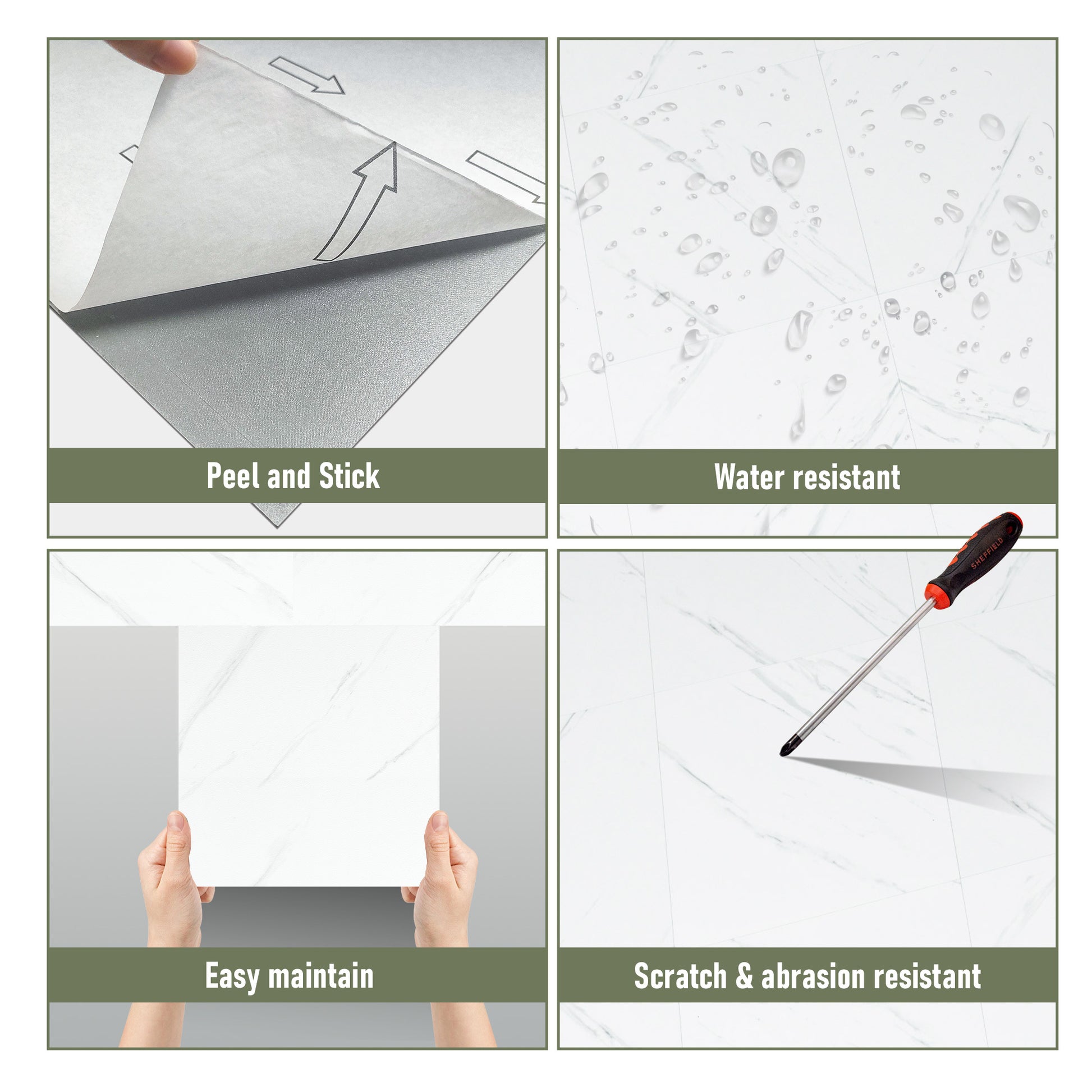 Peel and Stick

Water resistant

SHEFFIELD

Easy maintain

Scratch & abrasion resistant