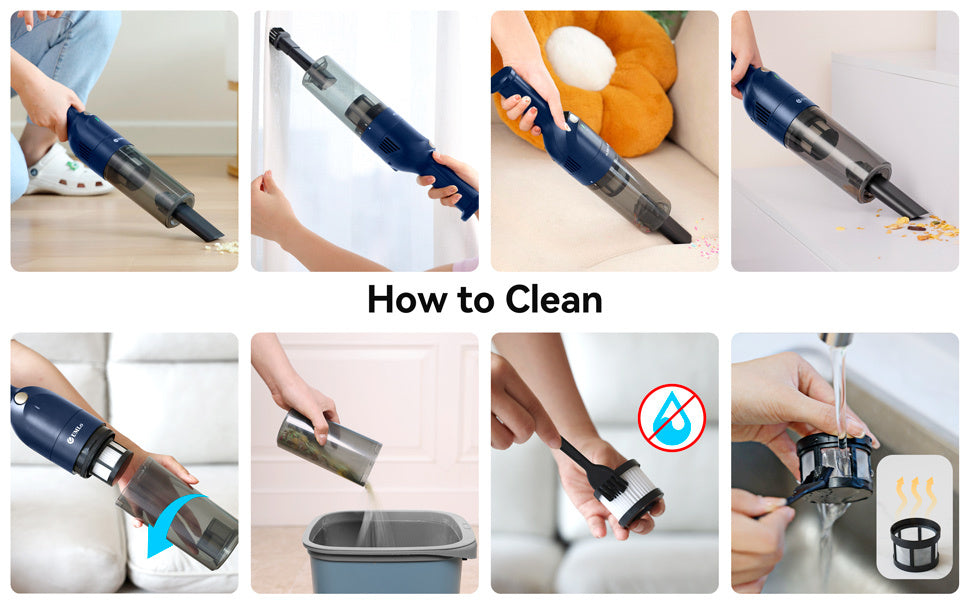 How to Clean

UMLo