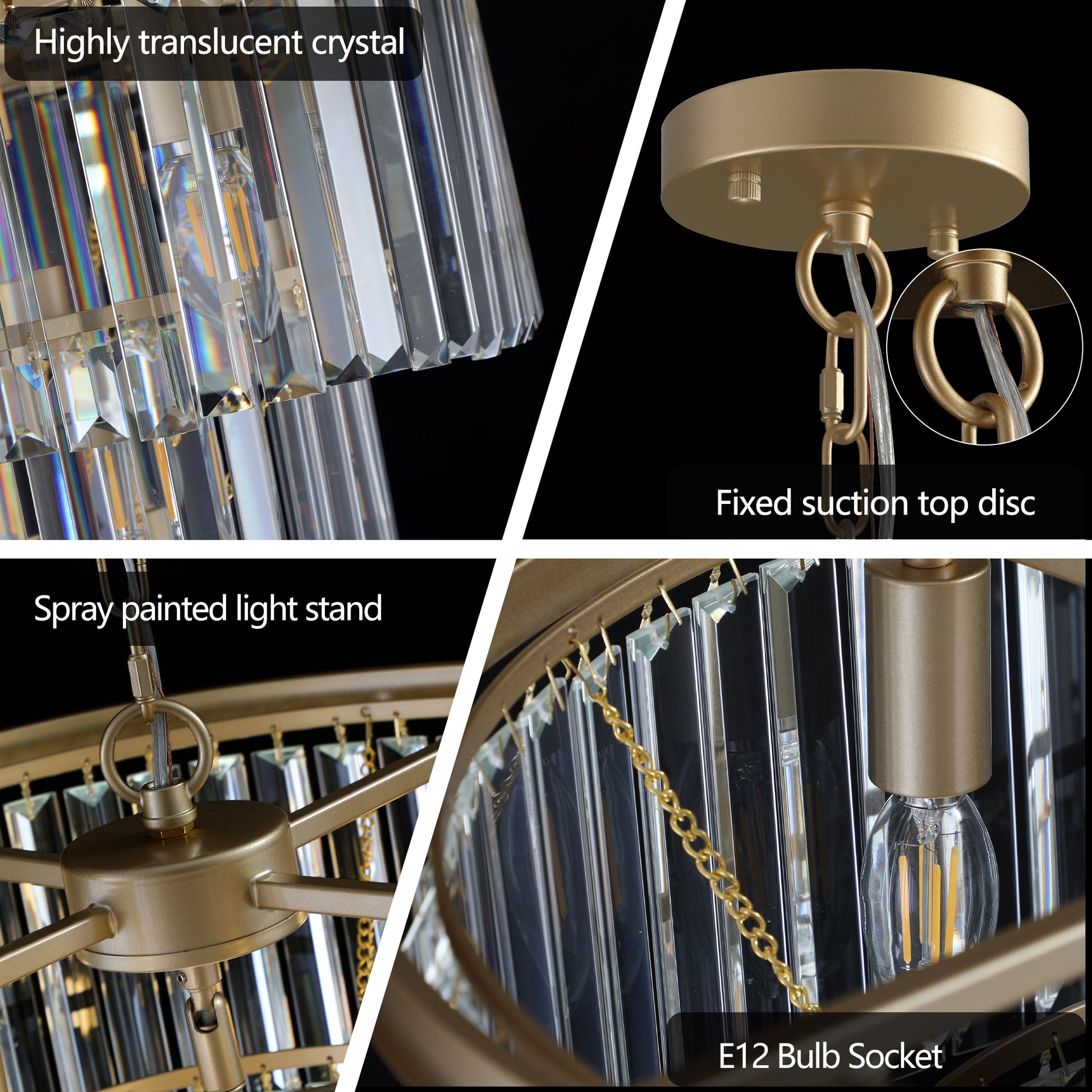 Highly translucent crystal

Fixed suction top disc

Spray painted light stand

E12 Bulb Socket