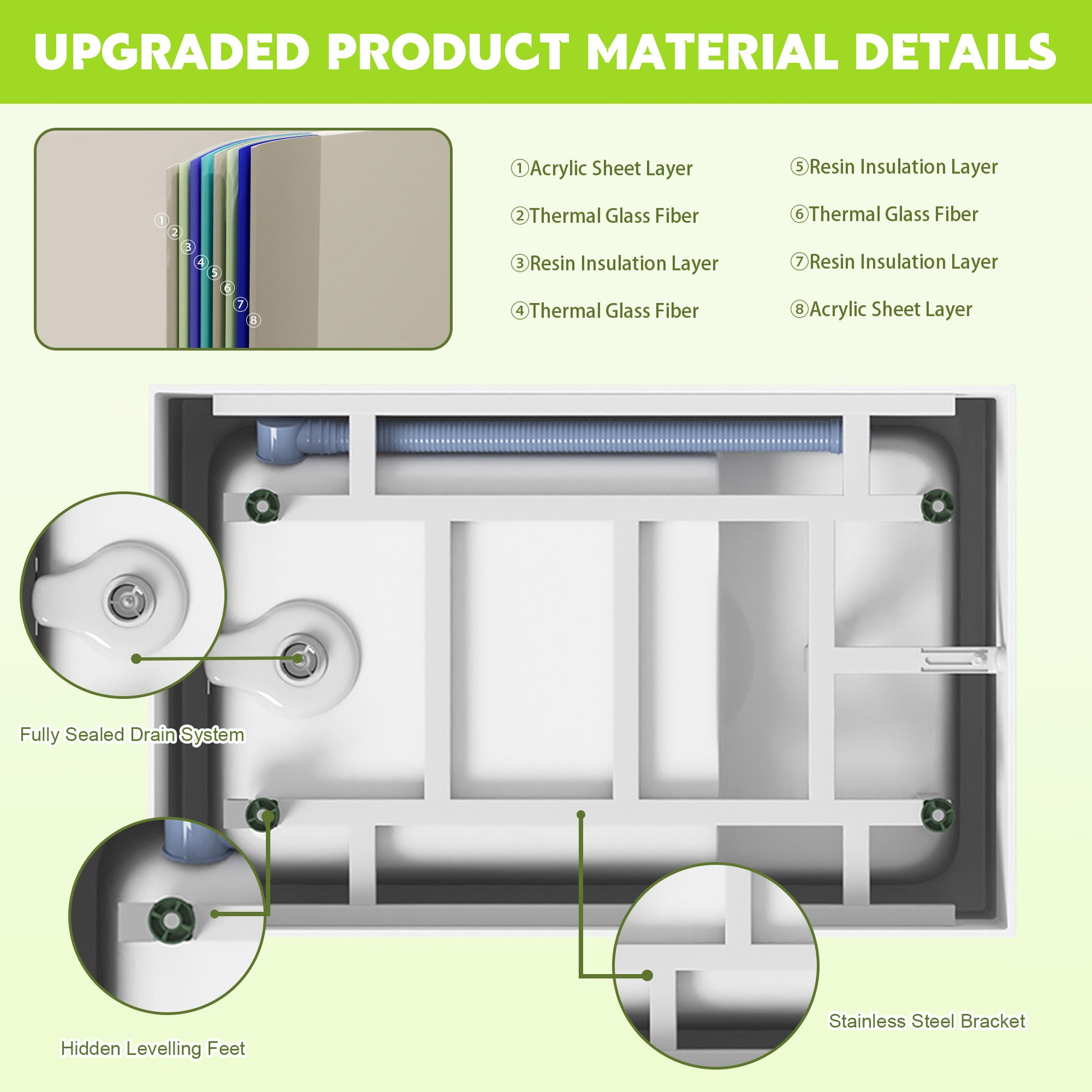 UPGRADED PRODUCT MATERIAL DETAILS

①
②
③
④
⑤
⑥
⑦
⑧

①Acrylic Sheet Layer
②Thermal Glass Fiber
③Resin Insulation Layer
④Thermal Glass Fiber

⑤Resin Insulation Layer
⑥Thermal Glass Fiber
⑦Resin Insulation Layer
⑧Acrylic Sheet Layer

Fully Sealed Drain System

Hidden Levelling Feet

Stainless Steel Bracket