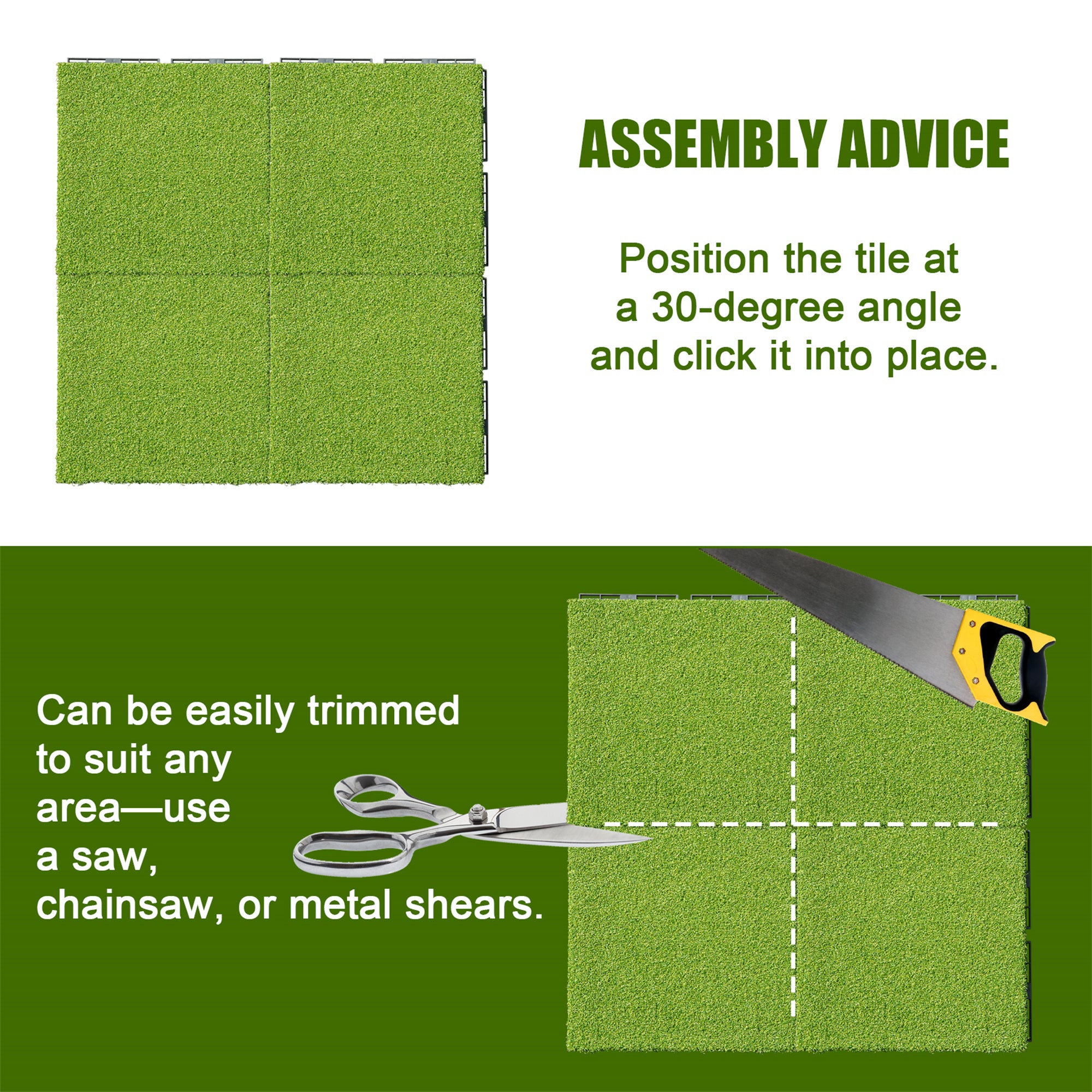 ASSEMBLY ADVICE

Position the tile at a 30-degree angle and click it into place.

Can be easily trimmed to suit any area—use a saw, chainsaw, or metal shears.