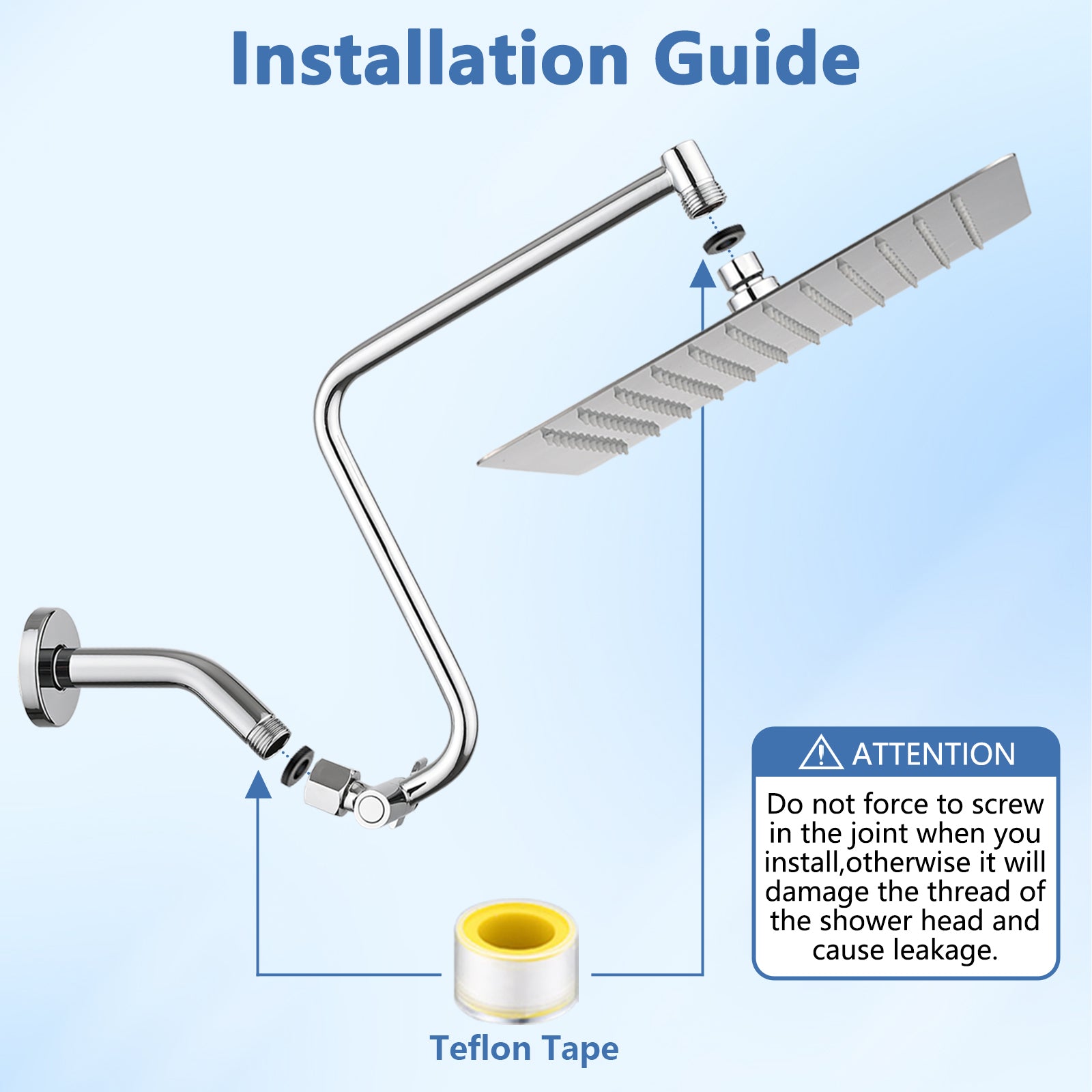 Installation Guide

ATTENTION

Do not force to screw in the joint when you install,otherwise it will damage the thread of the shower head and cause leakage.

Teflon Tape