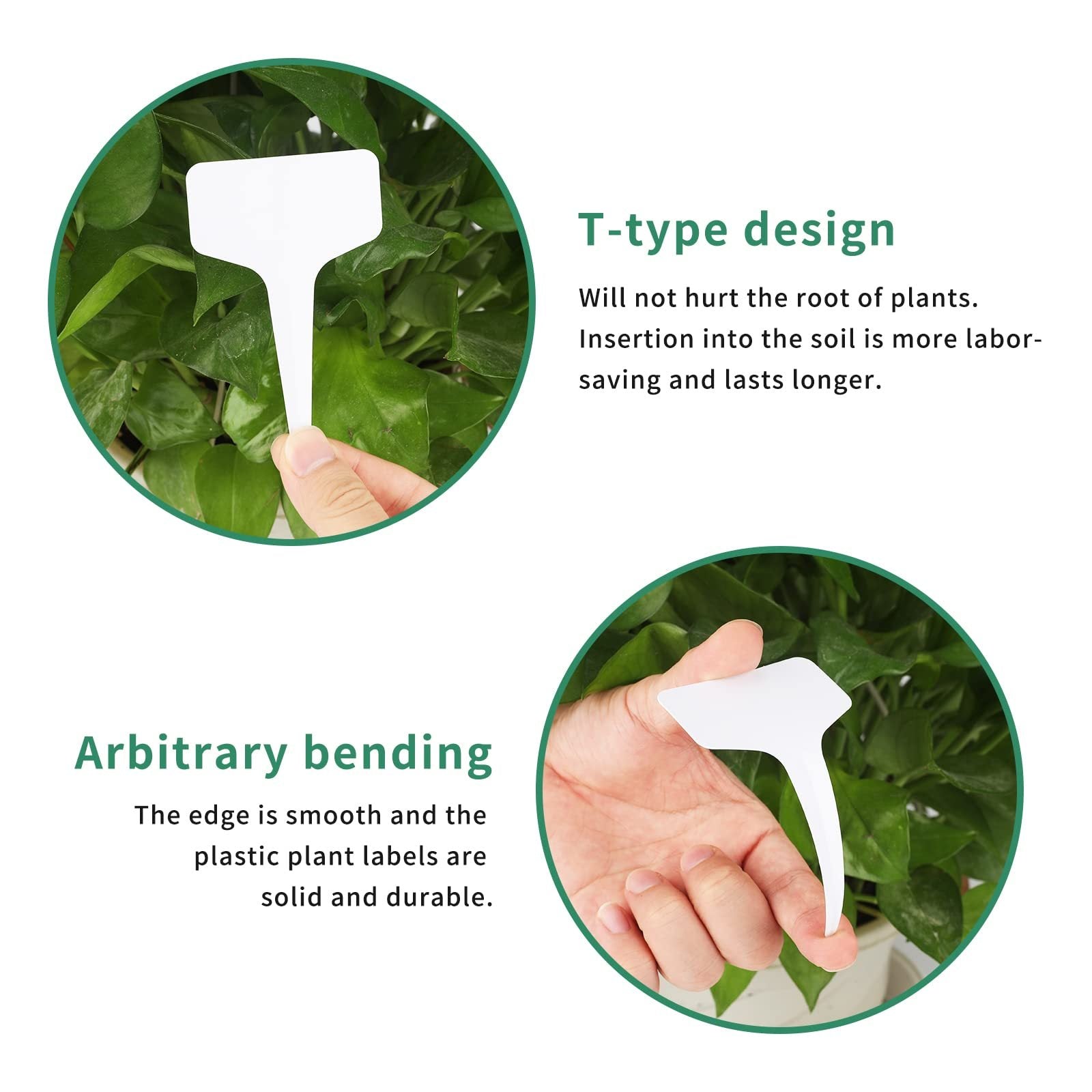 T-type design

Will not hurt the root of plants. Insertion into the soil is more labor-saving and lasts longer.

Arbitrary bending

The edge is smooth and the plastic plant labels are solid and durable.