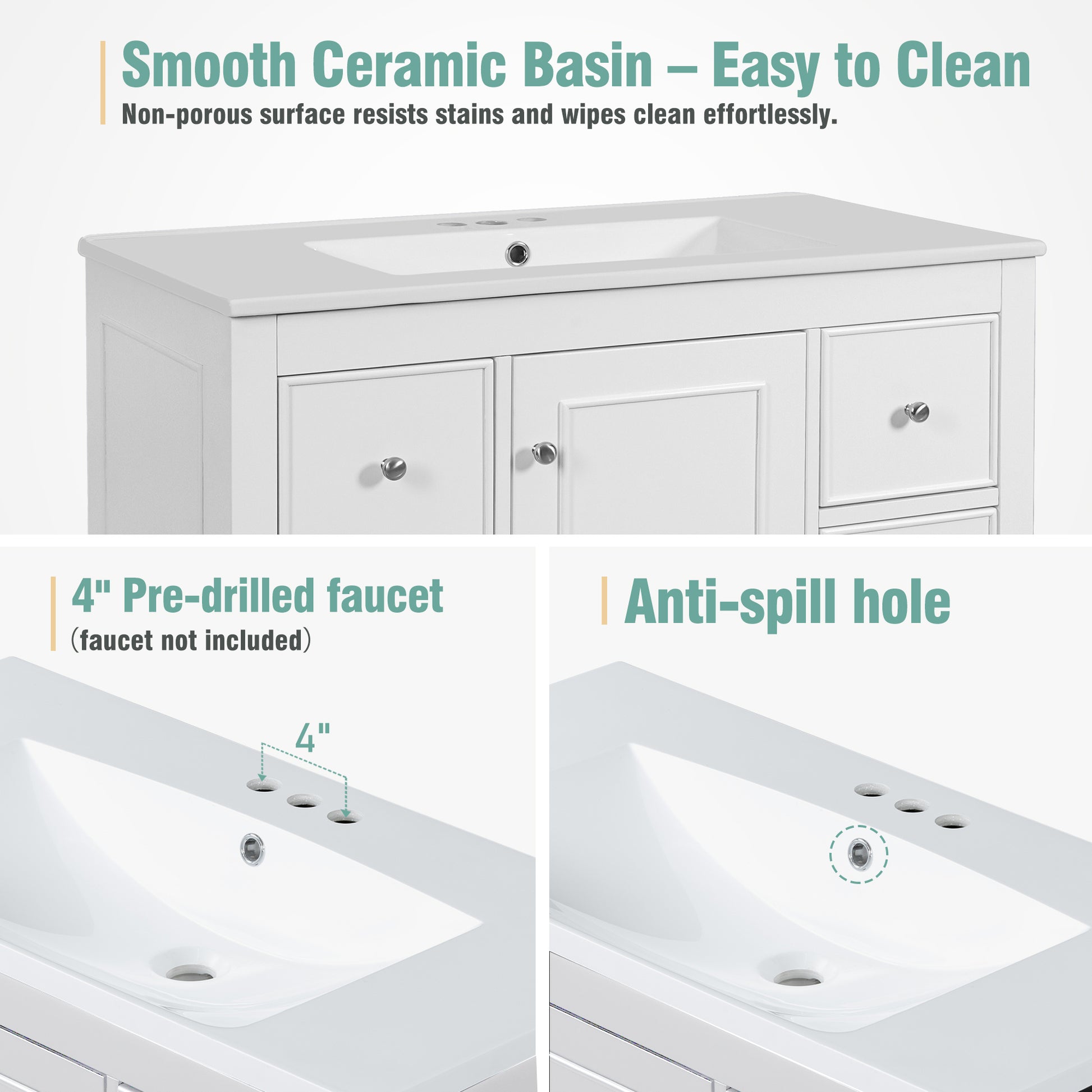 Smooth Ceramic Basin – Easy to Clean

Non-porous surface resists stains and wipes clean effortlessly.

4" Pre-drilled faucet

(faucet not included)

4"

Anti-spill hole