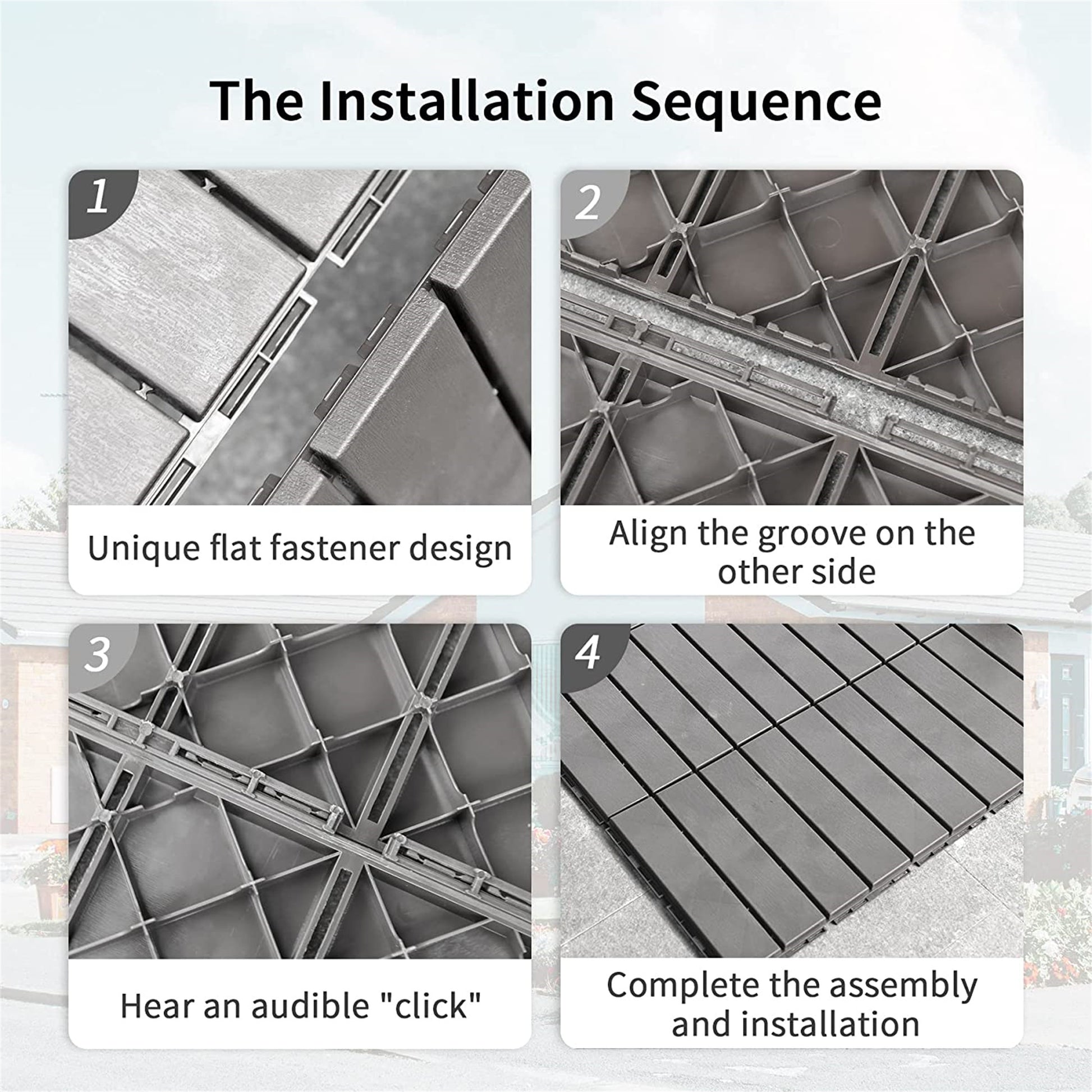 The Installation Sequence

1

Unique flat fastener design

2

Align the groove on the other side

3

Hear an audible "click"

4

Complete the assembly and installation