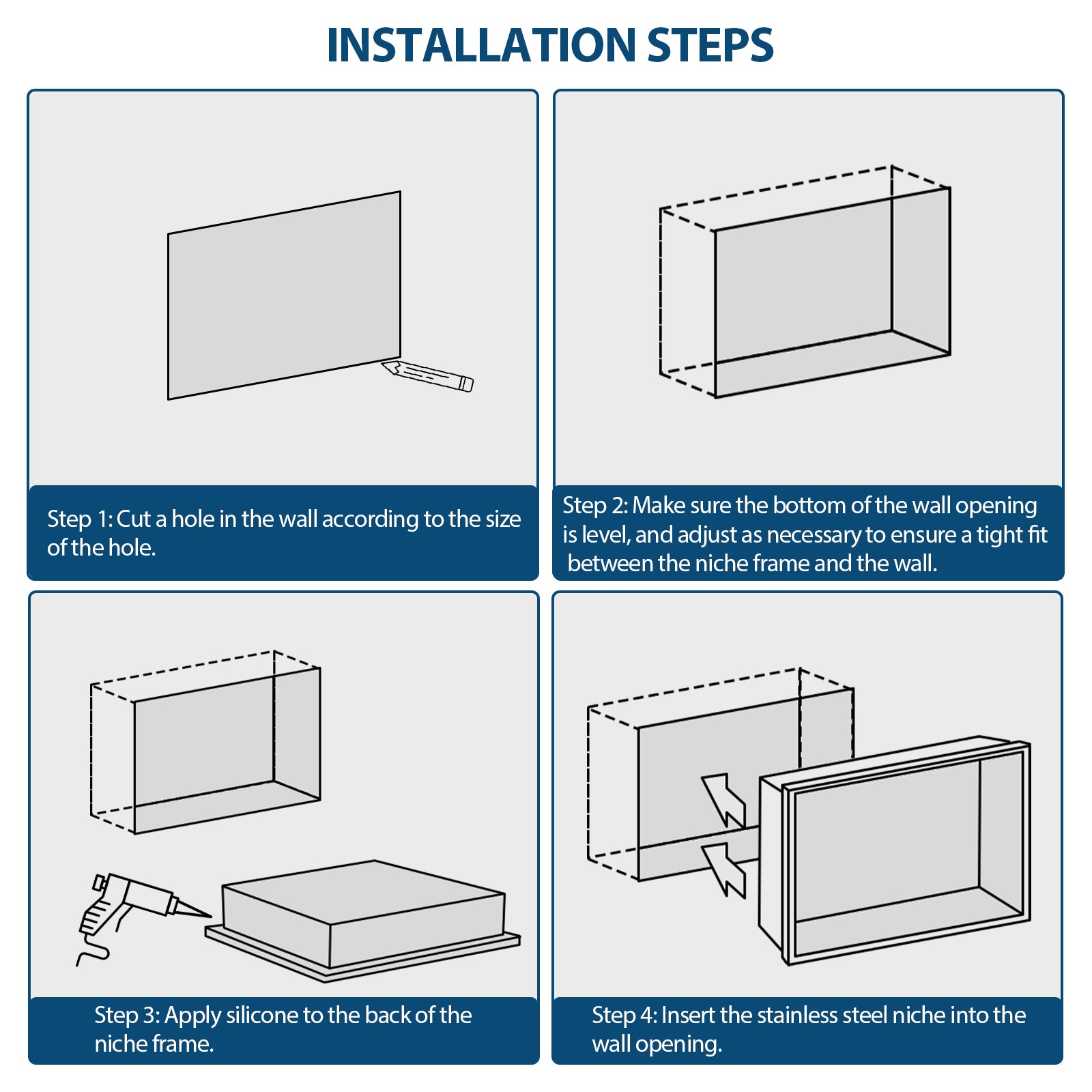 INSTALLATION STEPS

Step 1: Cut a hole in the wall according to the size of the hole.

Step 2: Make sure the bottom of the wall opening is level, and adjust as necessary to ensure a tight fit between the niche frame and the wall.

Step 3: Apply silicone to the back of the niche frame.

Step 4: Insert the stainless steel niche into the wall opening.