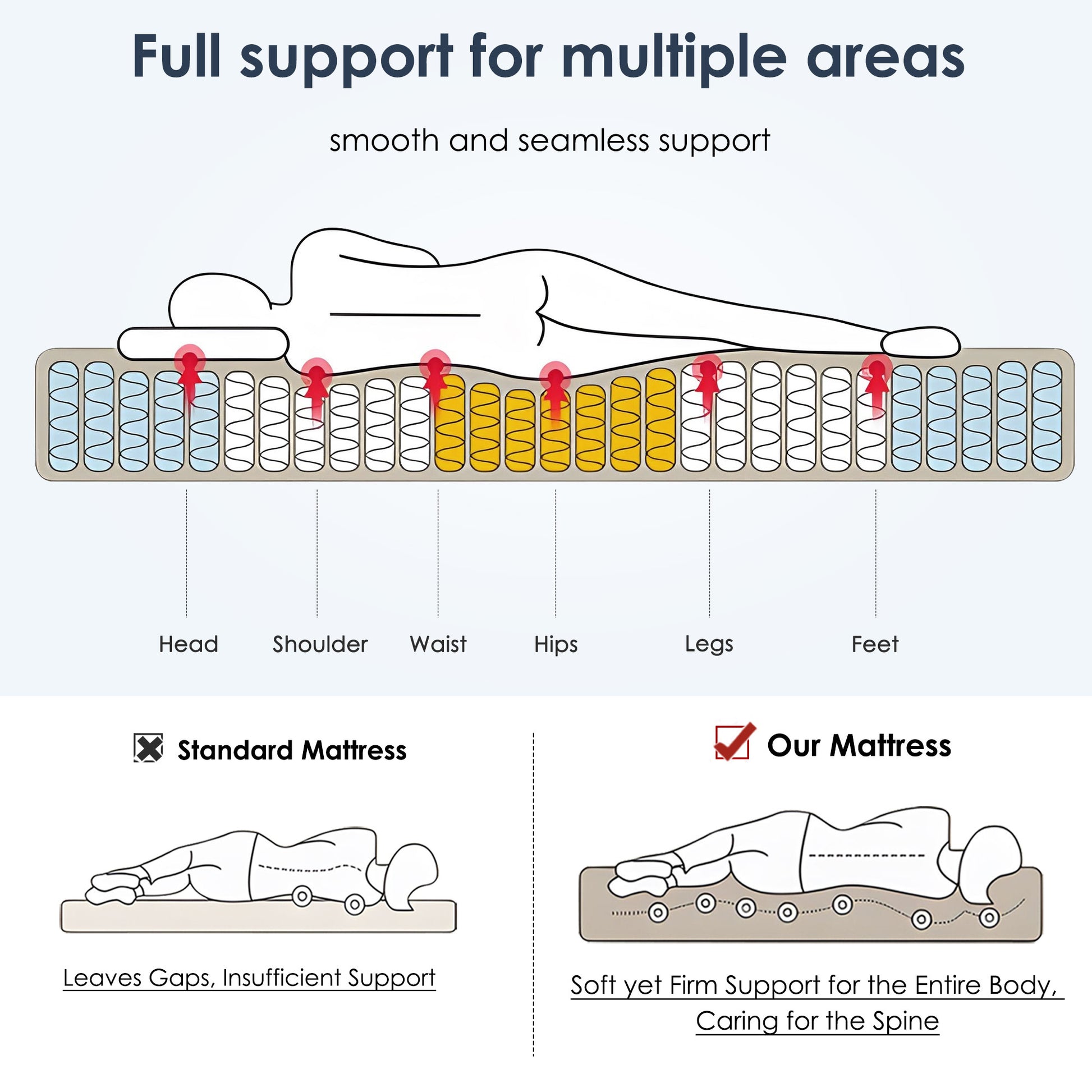 Full support for multiple areas

smooth and seamless support

Head Shoulder Waist Hips Legs Feet

Standard Mattress

Leaves Gaps, Insufficient Support

Our Mattress

Soft yet Firm Support for the Entire Body, Caring for the Spine