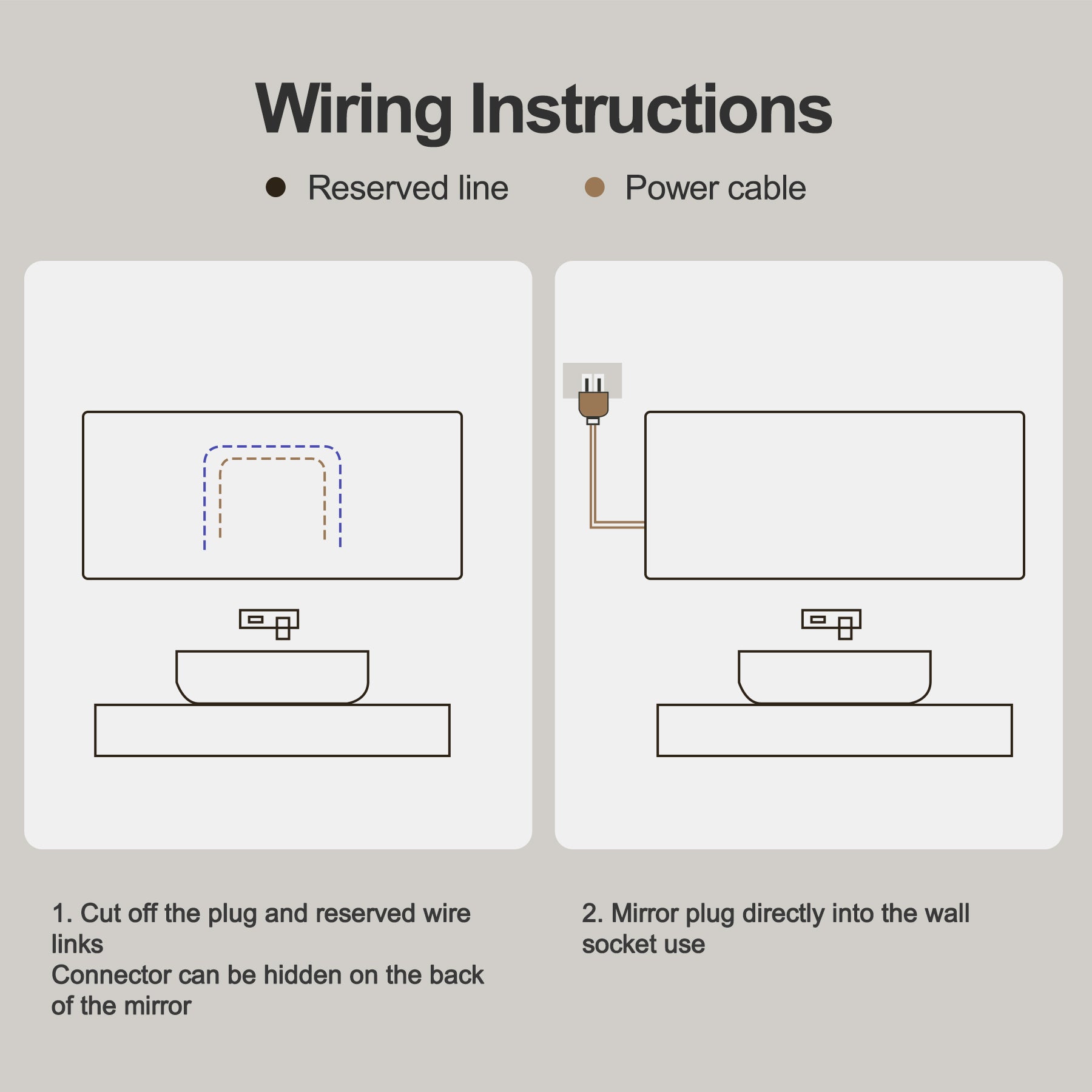 Wiring Instructions

Reserved line

Power cable

1. Cut off the plug and reserved wire links
Connector can be hidden on the back of the mirror

2. Mirror plug directly into the wall socket use