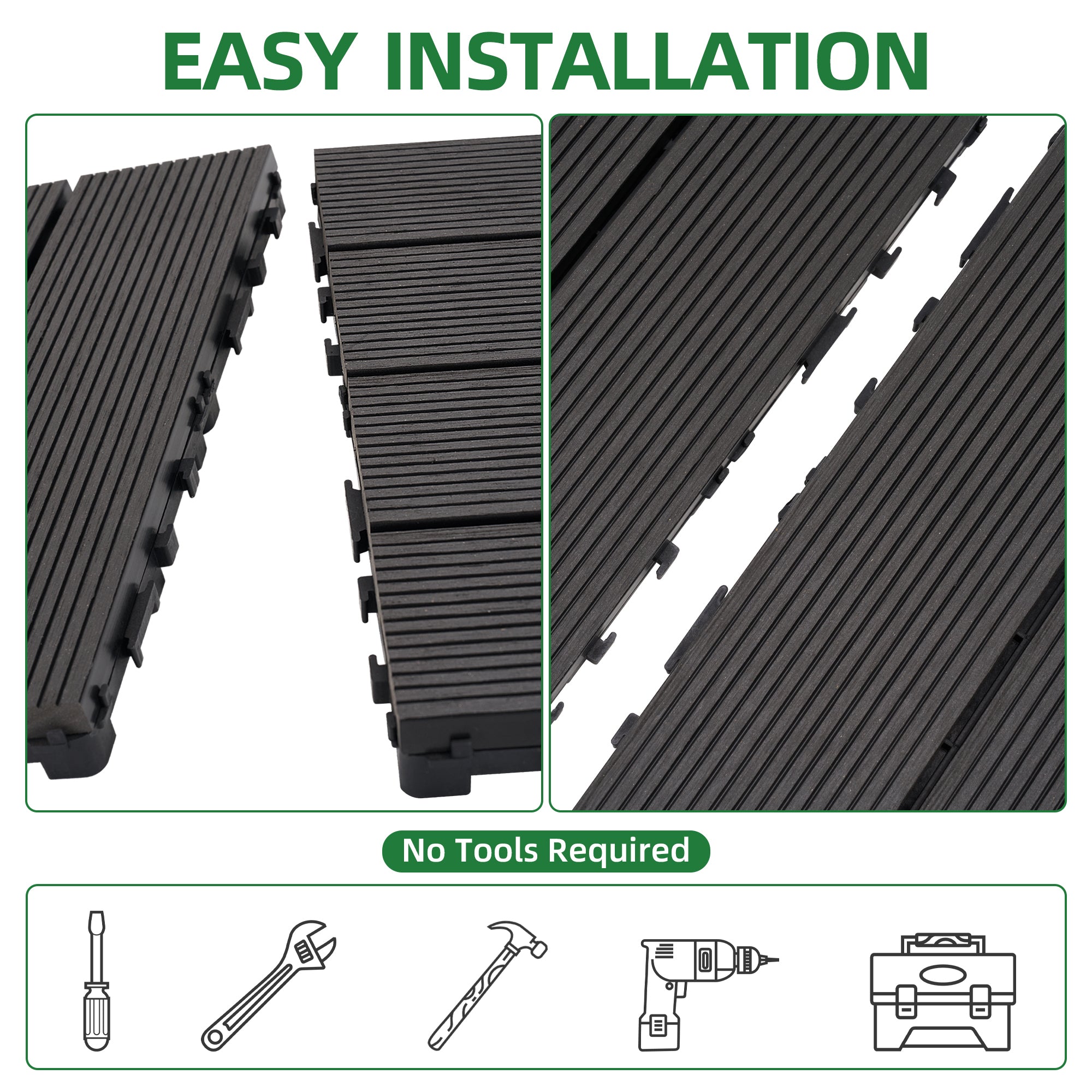 EASY INSTALLATION

No Tools Required