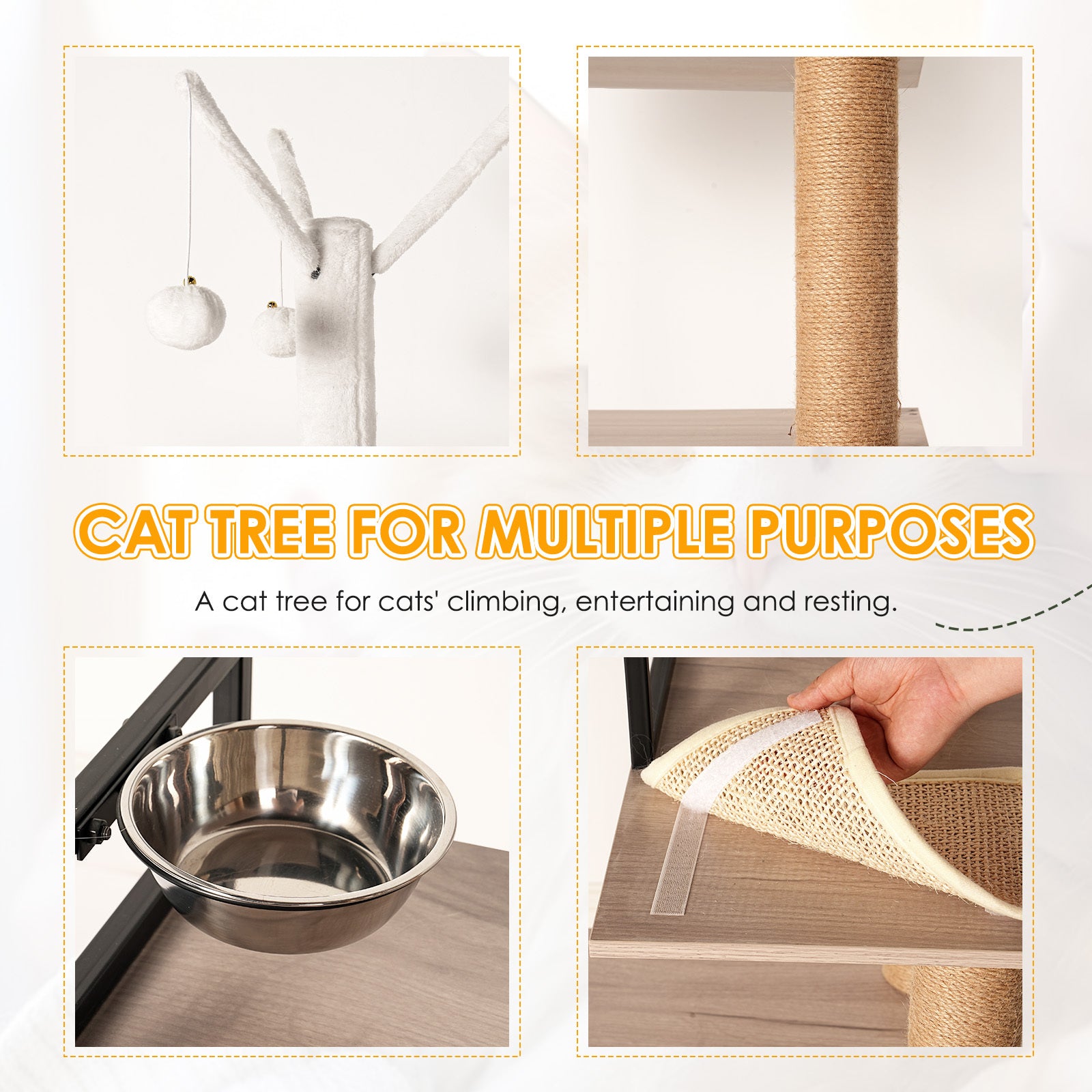 CAT TREE FOR MULTIPLE PURPOSES

A cat tree for cats' climbing, entertaining and resting.