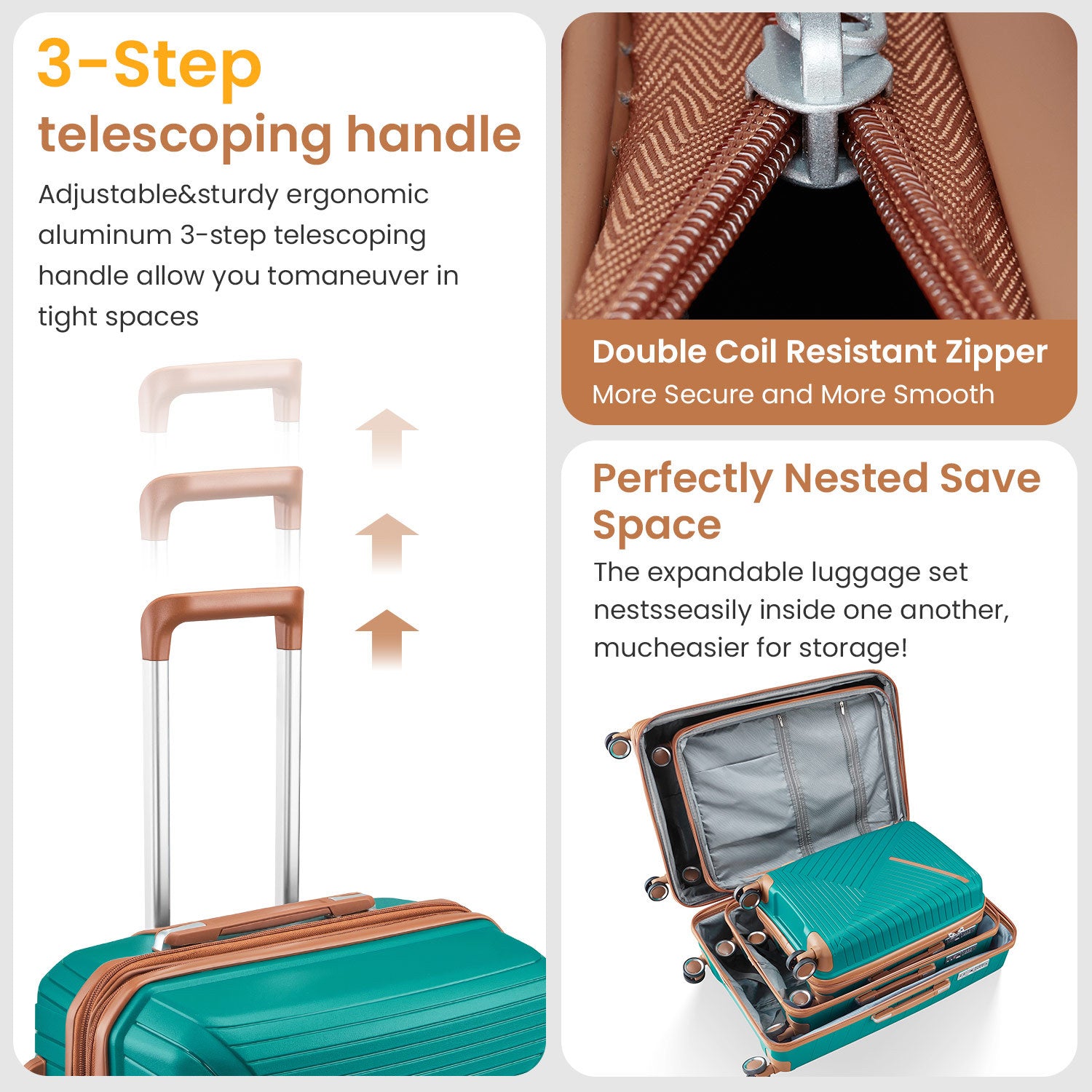 3-Step
telescoping handle

Adjustable&sturdy ergonomic aluminum 3-step telescoping handle allow you tomaneuver in tight spaces

Double Coil Resistant Zipper
More Secure and More Smooth

Perfectly Nested Save Space

The expandable luggage set nestsseasily inside one another, mucheasier for storage!