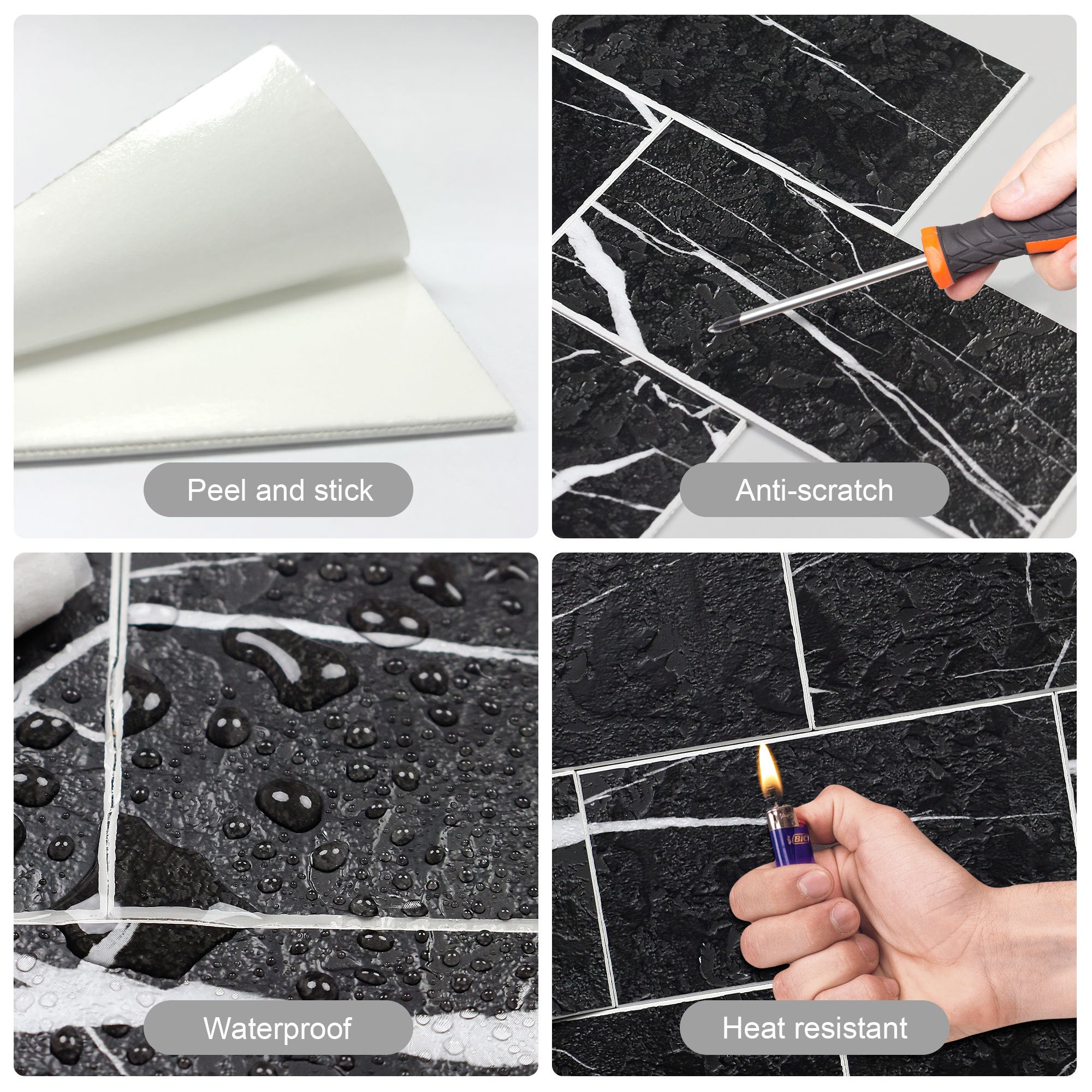 Peel and stick

Anti-scratch

Waterproof

BIC

Heat resistant