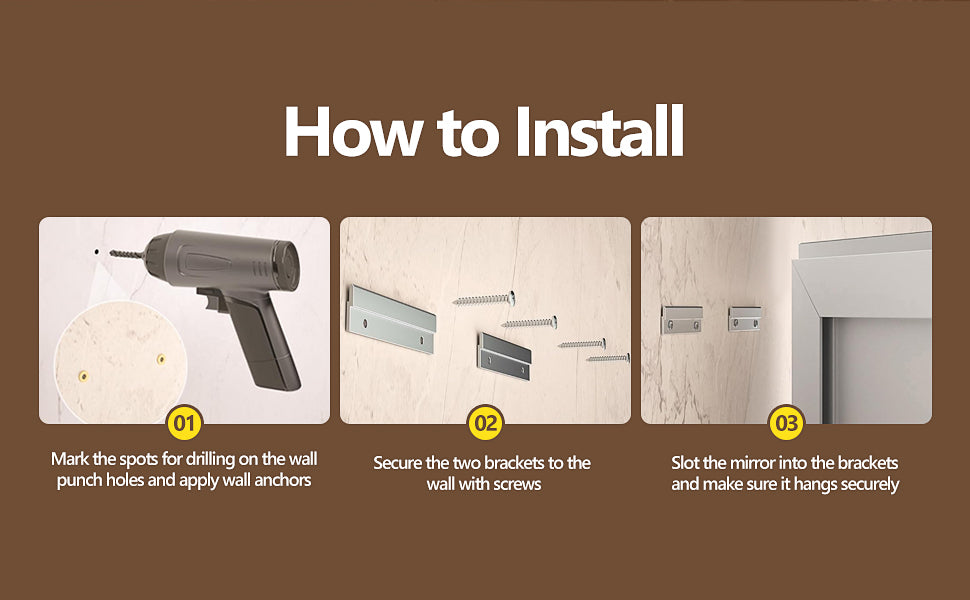 How to Install

01

Mark the spots for drilling on the wall punch holes and apply wall anchors

02

Secure the two brackets to the wall with screws

03

Slot the mirror into the brackets and make sure it hangs securely