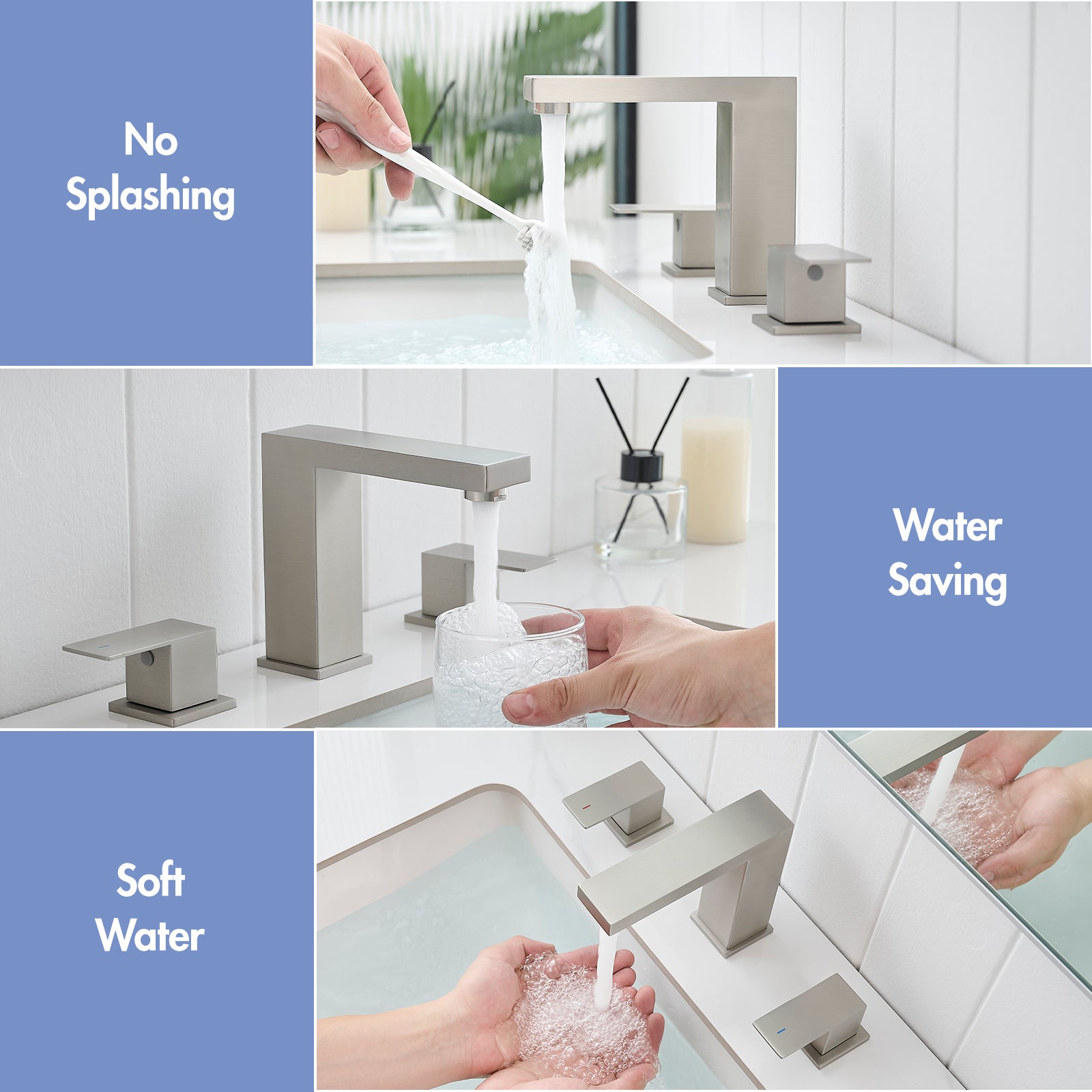 No Splashing

Water Saving

Soft Water