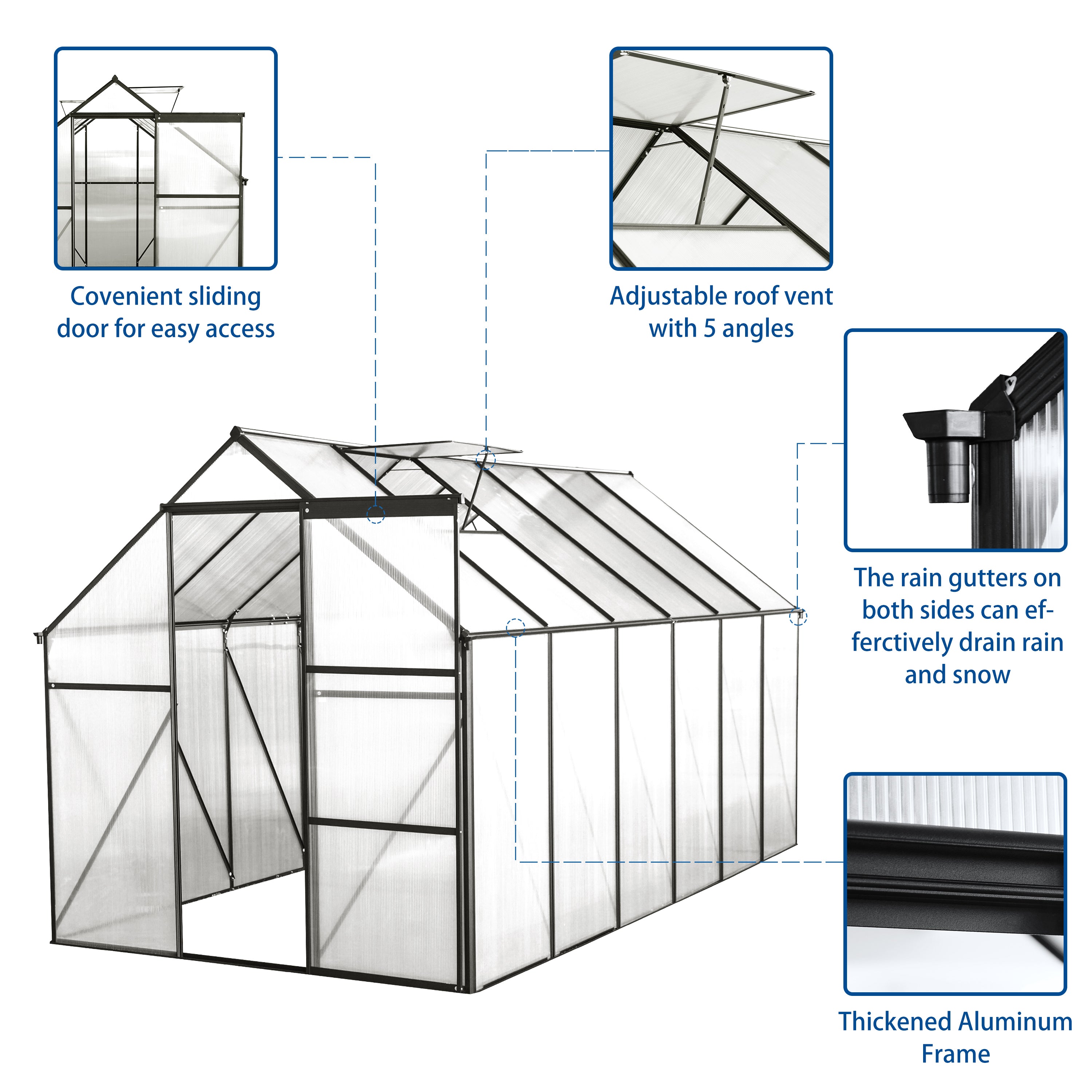 Covenient sliding door for easy access

Adjustable roof vent with 5 angles

The rain gutters on both sides can efferctively drain rain and snow

Thickened Aluminum Frame