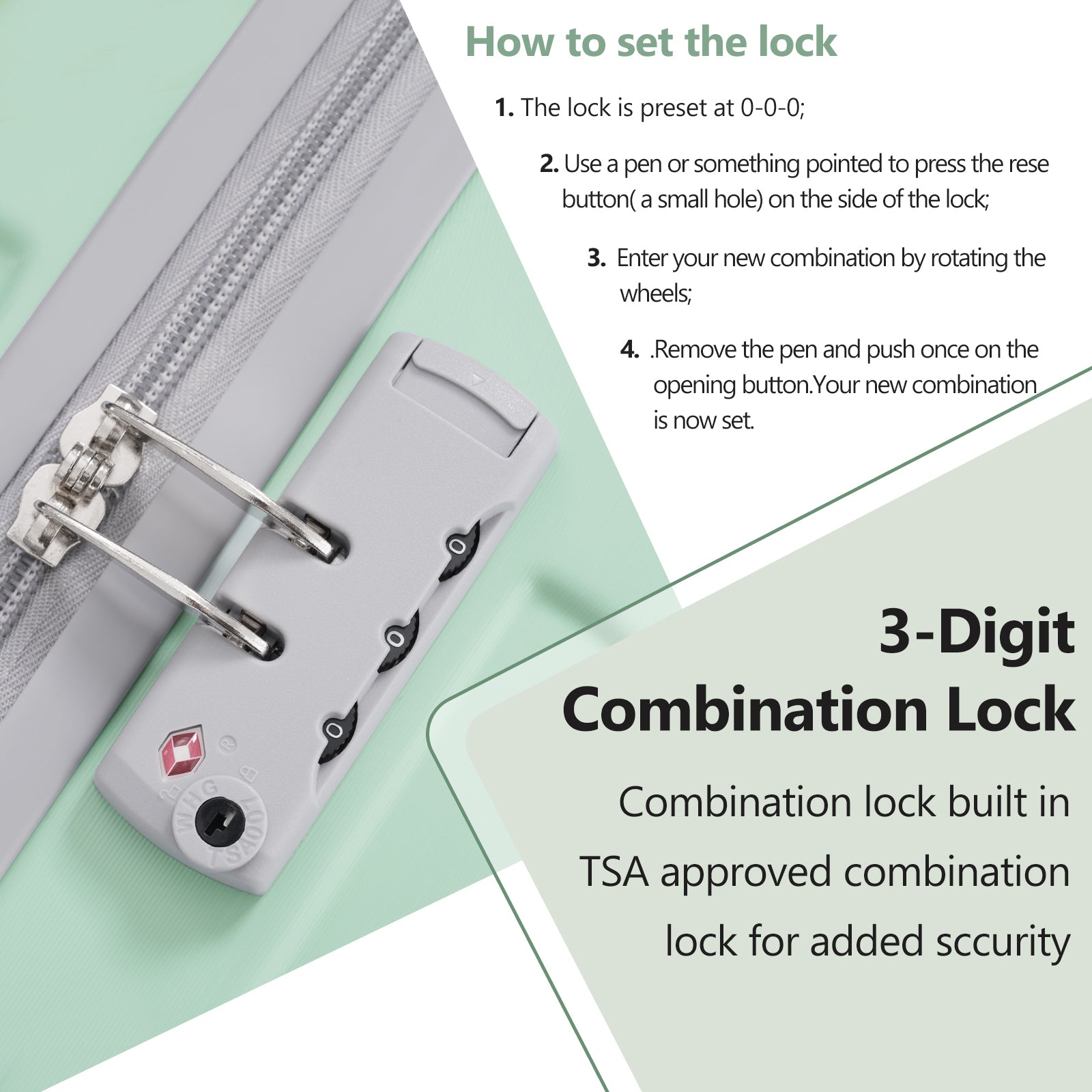 How to set the lock

1. The lock is preset at 0-0-0;

2. Use a pen or something pointed to press the rese button( a small hole) on the side of the lock;

3. Enter your new combination by rotating the wheels;

4. .Remove the pen and push once on the opening button.Your new combination is now set.

0
0
0

WHG
TSA007

3-Digit Combination Lock

Combination lock built in TSA approved combination lock for added sccurity